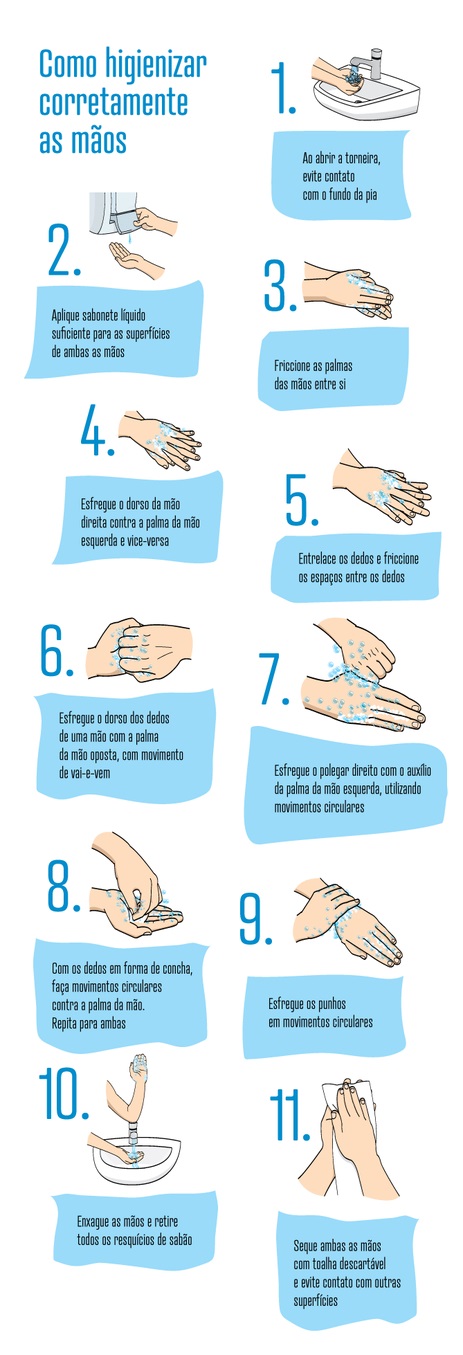 Como higienizar corretamente as mãos

1.
Ao abrir a torneira, evite contato com o fundo da pia

2.
Aplique sabonete líquido suficiente para as superfícies de ambas as mãos

3.
Friccione as palmas das mãos entre si

4.
Esfregue o dorso da mão direita contra a palma da mão esquerda e vice-versa

5.
Entrelace os dedos e friccione os espaços entre os dedos

6.
Esfregue o dorso dos dedos de uma mão com a palma da mão oposta, com movimento de vai-e-vem

7.
Esfregue o polegar direito com o auxílio da palma da mão esquerda, utilizando movimentos circulares

8.
Com os dedos em forma de concha, faça movimentos circulares contra a palma da mão. Repita para ambas

9.
Esfregue os punhos em movimentos circulares

10.
Enxague as mãos e retire todos os resquícios de sabão

11.
Seque ambas as mãos com toalha descartável e evite contato com outras superfícies